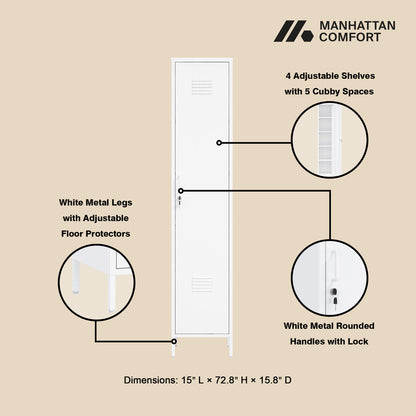 MANHATTAN COMFORT

4 Adjustable Shelves with 5 Cubby Spaces

White Metal Legs with Adjustable Floor Protectors

White Metal Rounded Handles with Lock

Dimensions: 15" L × 72.8" H × 15.8" D