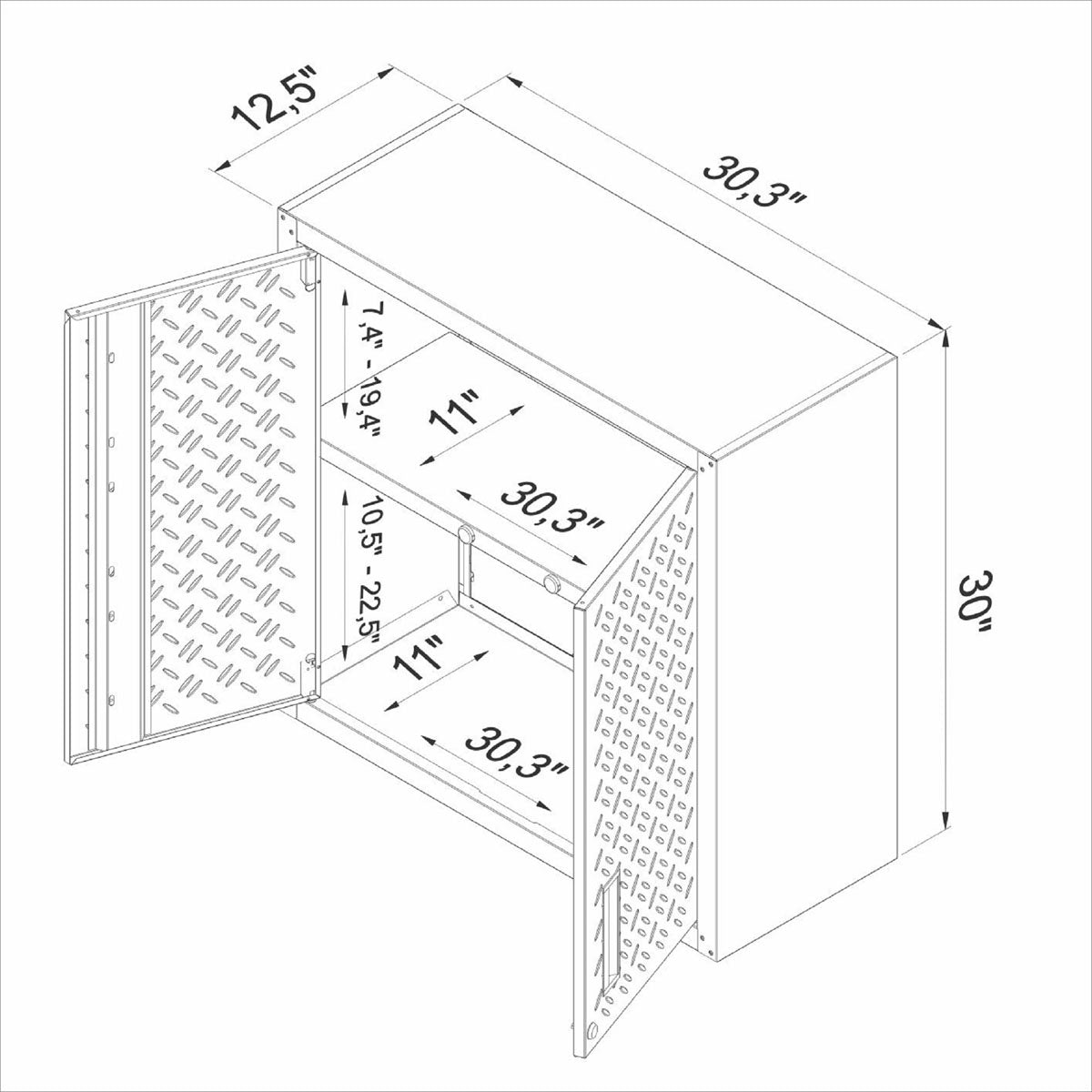 12,5"
30,3"
7,4" - 19,4"
11"
30,3"
10,5" - 22,5"
11"
30,3"
30"