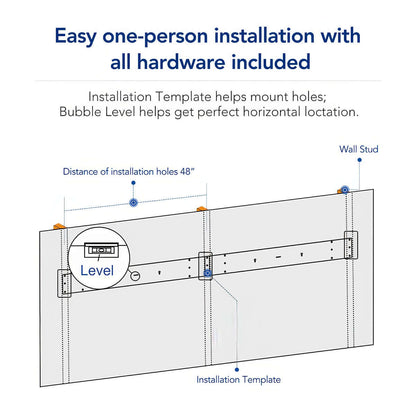 Easy one-person installation with all hardware included

Installation Template helps mount holes;
Bubble Level helps get perfect horizontal loctation.

Wall Stud

Distance of installation holes 48"

Level

Installation Template