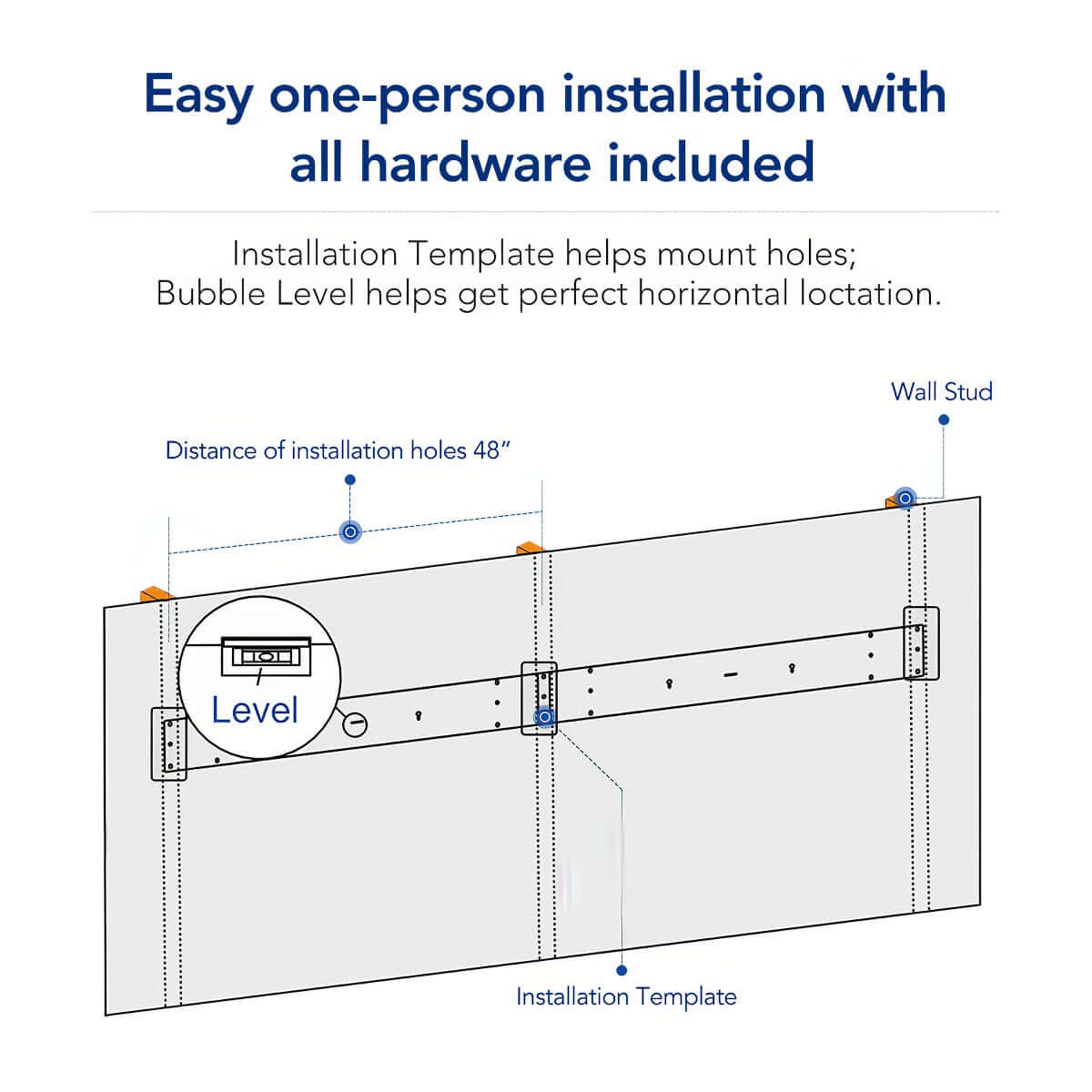 Easy one-person installation with all hardware included

Installation Template helps mount holes;
Bubble Level helps get perfect horizontal loctation.

Wall Stud

Distance of installation holes 48"

Level

Installation Template