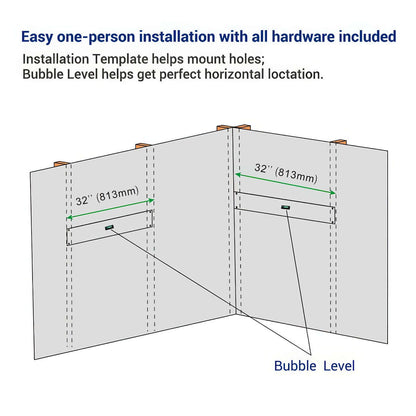 Easy one-person installation with all hardware included

Installation Template helps mount holes;
Bubble Level helps get perfect horizontal loctation.

32'' (813mm)

32'' (813mm)

Bubble Level