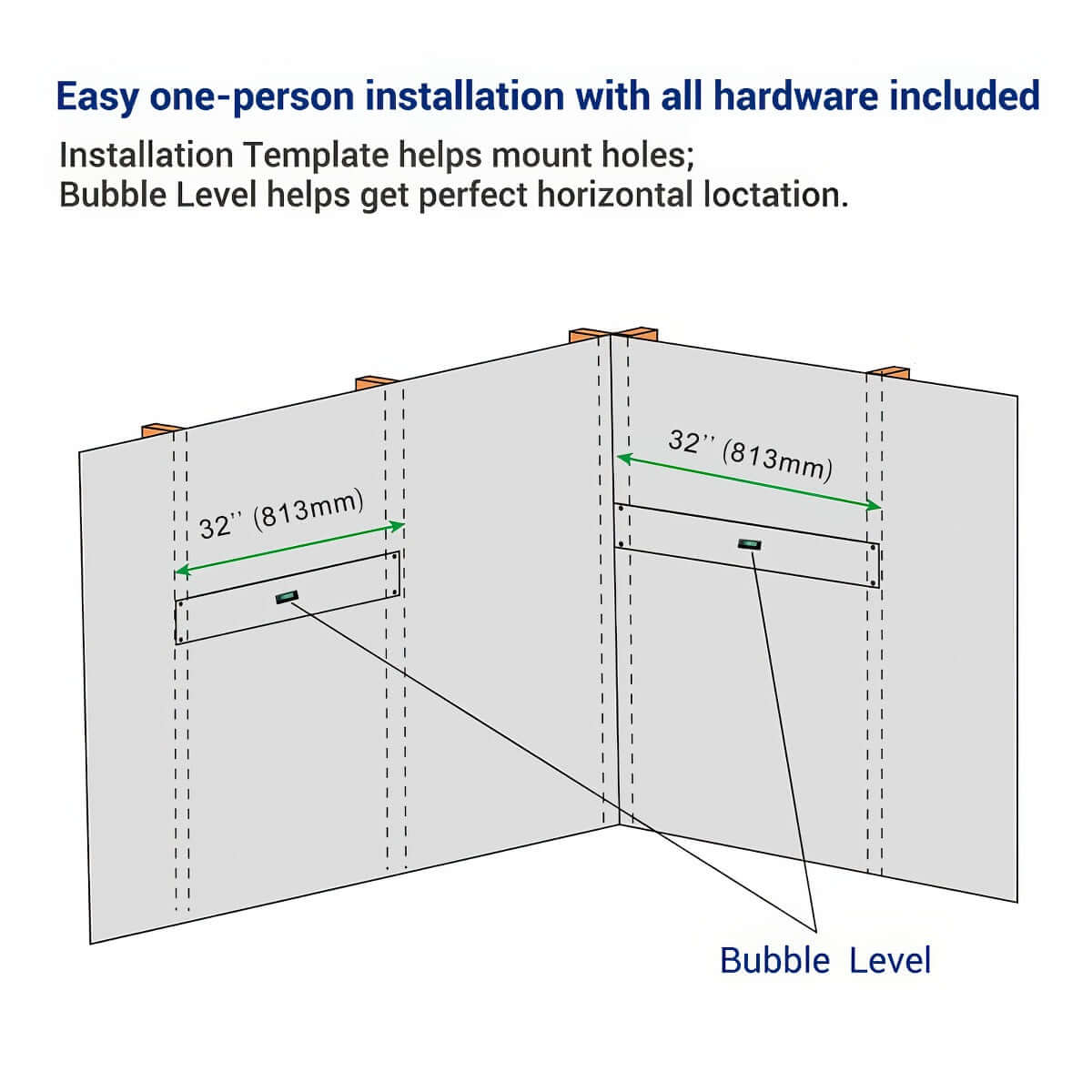 Easy one-person installation with all hardware included

Installation Template helps mount holes;
Bubble Level helps get perfect horizontal loctation.

32'' (813mm)

32'' (813mm)

Bubble Level