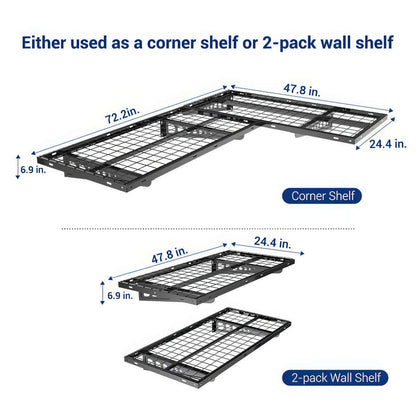 Either used as a corner shelf or 2-pack wall shelf

72.2in.

47.8 in.

24.4 in.

6.9 in.

Corner Shelf

47.8 in.

24.4 in.

6.9 in.

2-pack Wall Shelf