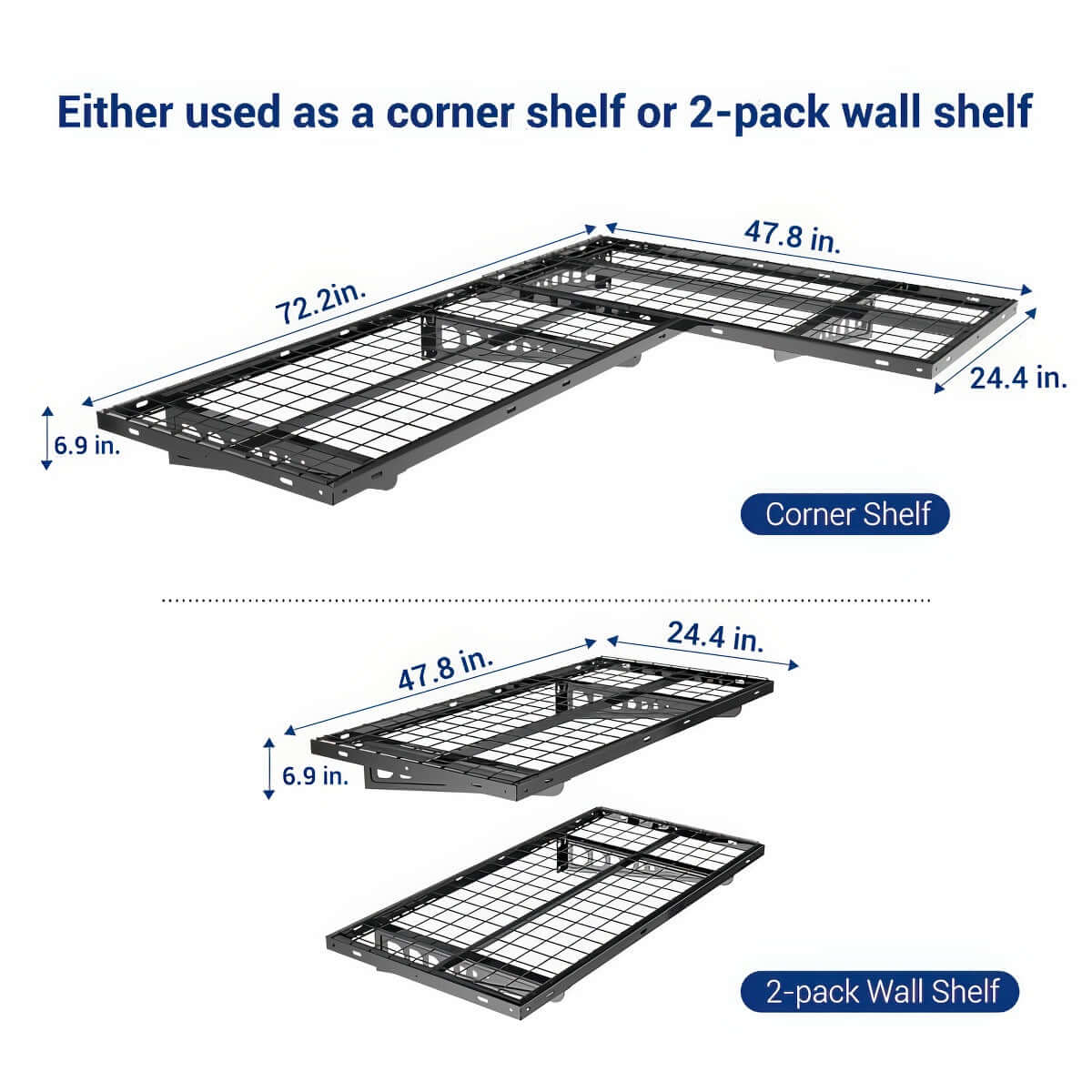 Either used as a corner shelf or 2-pack wall shelf

72.2in.

47.8 in.

24.4 in.

6.9 in.

Corner Shelf

47.8 in.

24.4 in.

6.9 in.

2-pack Wall Shelf