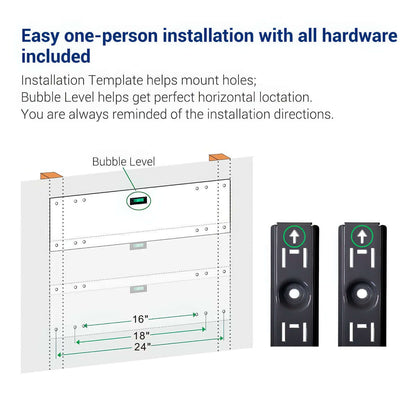 Easy one-person installation with all hardware included

Installation Template helps mount holes;
Bubble Level helps get perfect horizontal loctation.
You are always reminded of the installation directions.

Bubble Level

16"
18"
24"