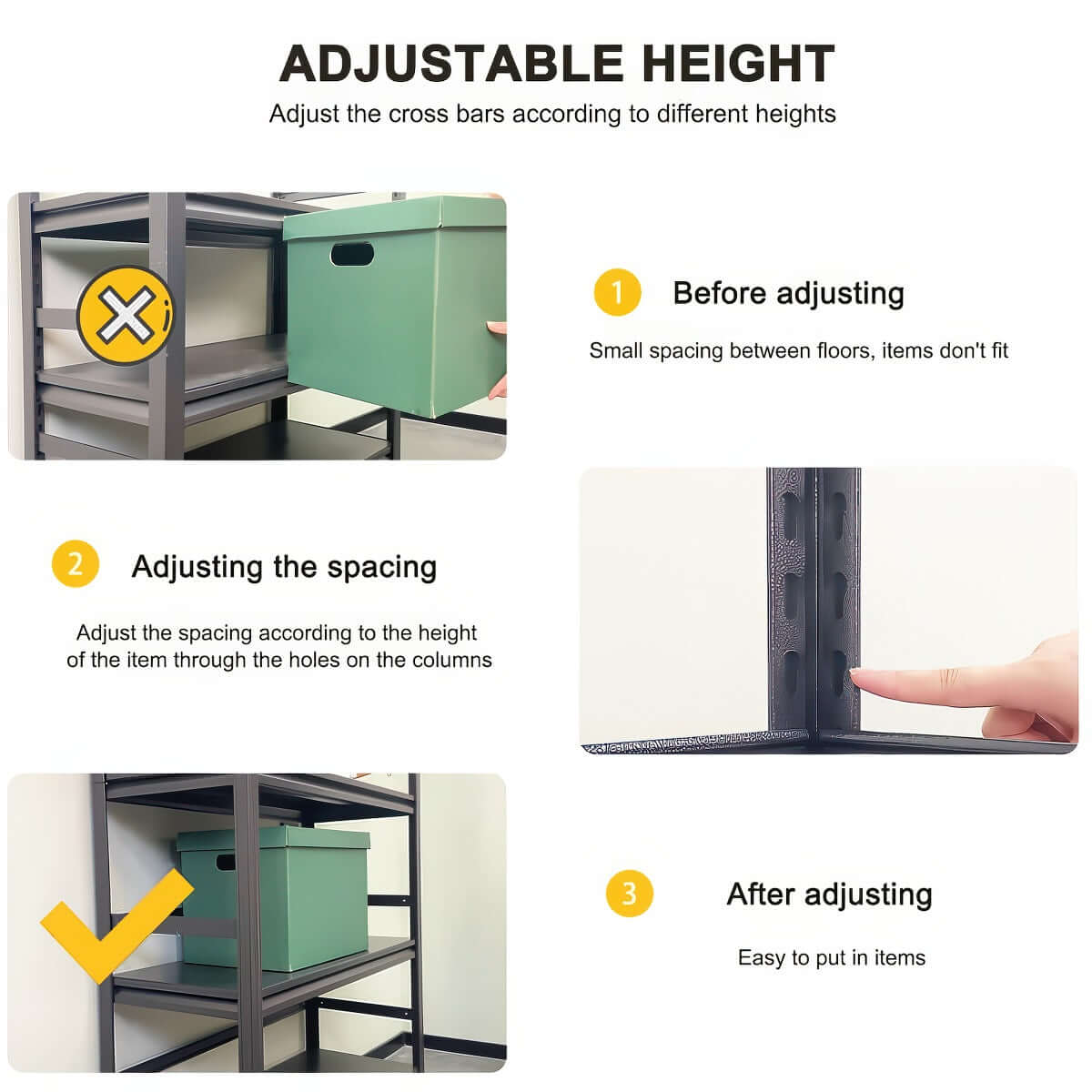 ADJUSTABLE HEIGHT

Adjust the cross bars according to different heights

1 Before adjusting

Small spacing between floors, items don't fit

2 Adjusting the spacing

Adjust the spacing according to the height of the item through the holes on the columns

3 After adjusting

Easy to put in items