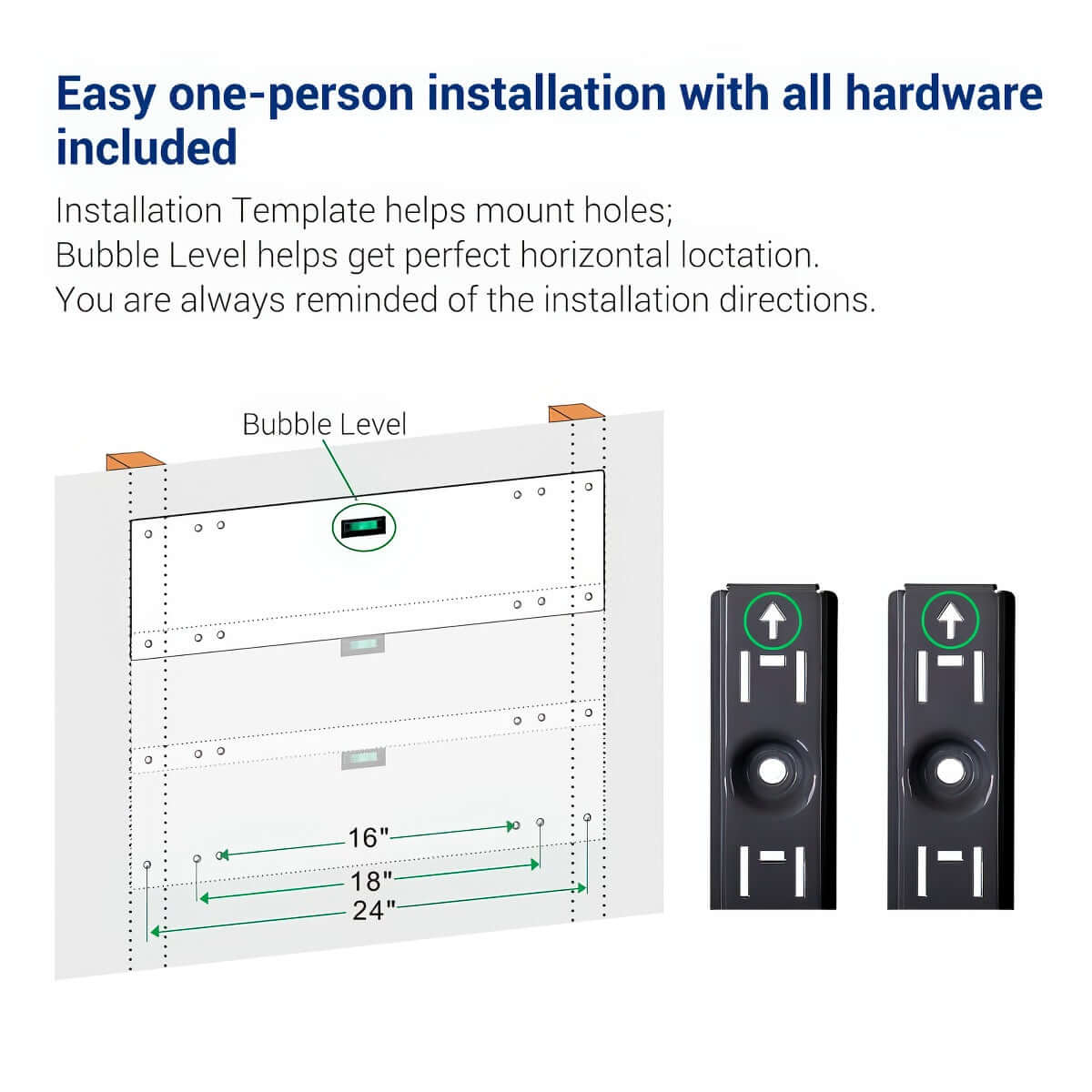 Easy one-person installation with all hardware included

Installation Template helps mount holes;
Bubble Level helps get perfect horizontal loctation.
You are always reminded of the installation directions.

Bubble Level

16"

18"

24"